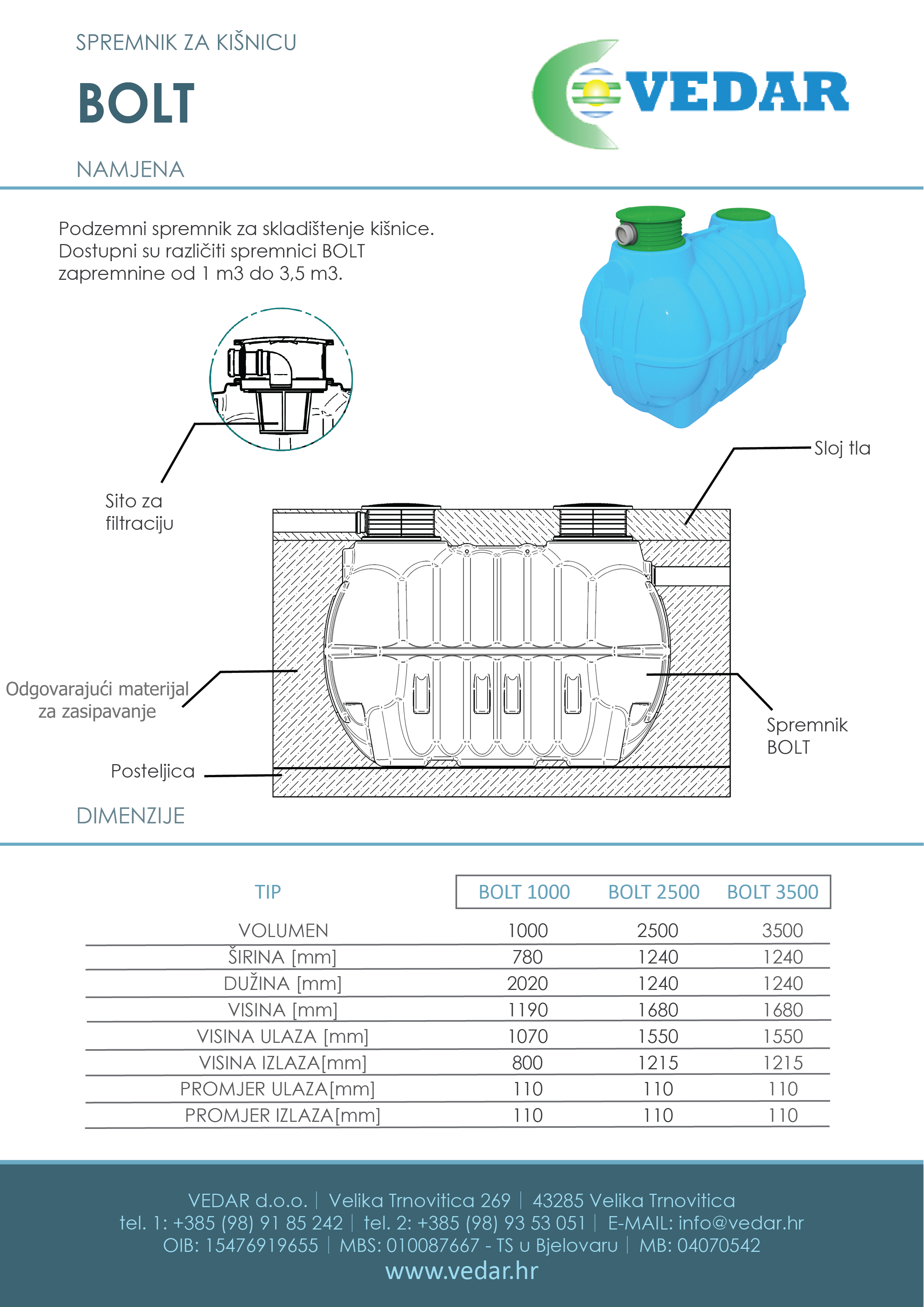 SPREMNIK ZA KIŠNICU

BOLT

VEDAR

NAMJENA

Podzemni spremnik za skladištenje kišnice. Dostupni su različiti spremnici BOLT zapremnine od 1 m3 do 3,5 m3.

Sito za filtraciju

Sloj tla

Odgovarajući materijal za zasipavanje

Spremnik BOLT

Posteljica

DIMENZIJE

| TIP | BOLT 1000 | BOLT 2500 | BOLT 3500 |
|---|---|---|---|
| VOLUMEN | 1000 | 2500 | 3500 |
| ŠIRINA [mm] | 780 | 1240 | 1240 |
| DUŽINA [mm] | 2020 | 1240 | 1240 |
| VISINA [mm] | 1190 | 1680 | 1680 |
| VISINA ULAZA [mm] | 1070 | 1550 | 1550 |
| VISINA IZLAZA[mm] | 800 | 1215 | 1215 |
| PROMJER ULAZA[mm] | 110 | 110 | 110 |
| PROMJER IZLAZA[mm] | 110 | 110 | 110 |

VEDAR d.o.o. | Velika Trnovitica 269 | 43285 Velika Trnovitica
tel. 1: +385 (98) 91 85 242 | tel. 2: +385 (98) 93 53 051 | E-MAIL: info@vedar.hr
OIB: 15476919655 | MBS: 010087667 - TS u Bjelovaru | MB: 04070542
www.vedar.hr